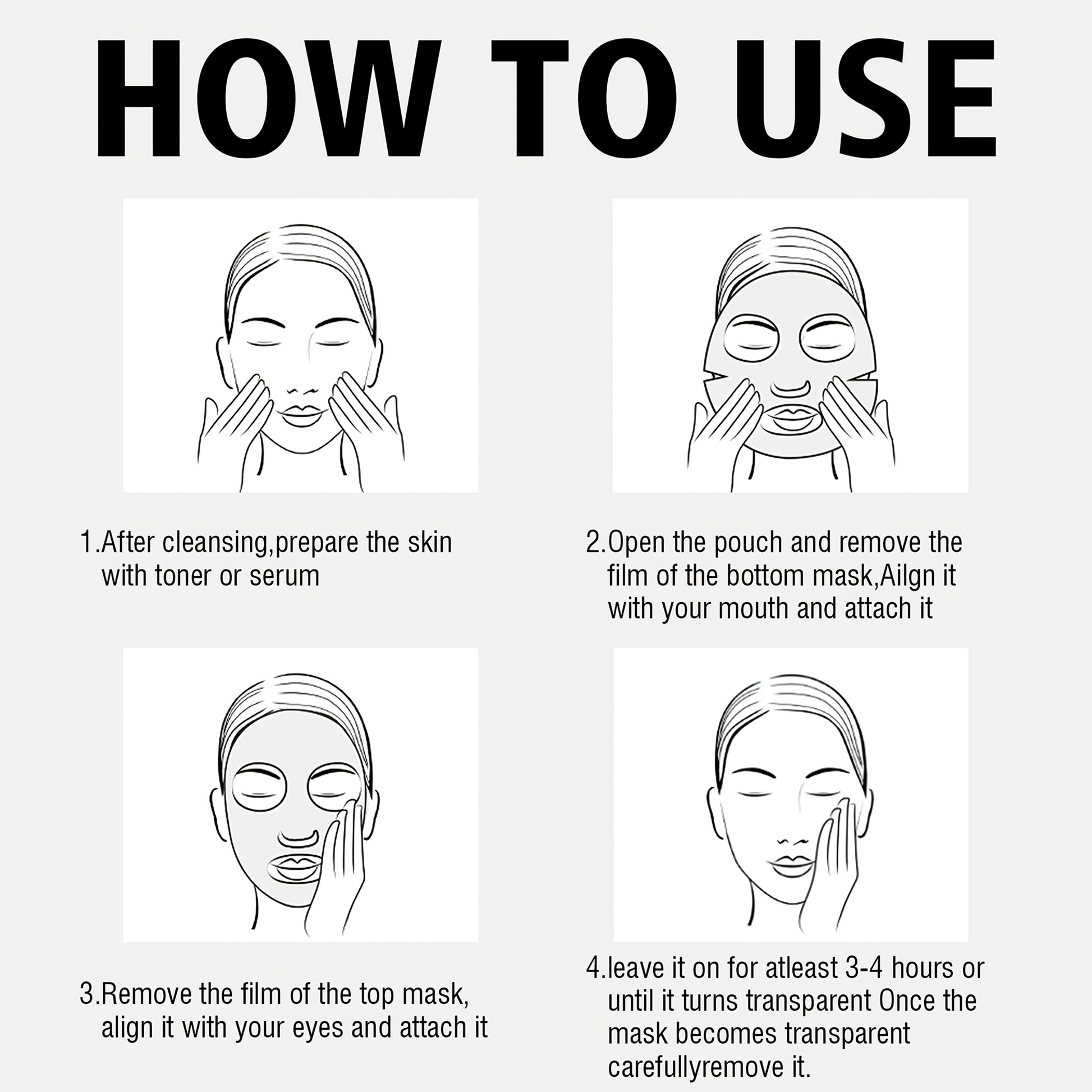 HOW TO USE

1.After cleansing,prepare the skin with toner or serum

2.Open the pouch and remove the film of the bottom mask,Ailgn it with your mouth and attach it

3.Remove the film of the top mask, align it with your eyes and attach it

4.leave it on for atleast 3-4 hours or until it turns transparent Once the mask becomes transparent carefullyremove it.